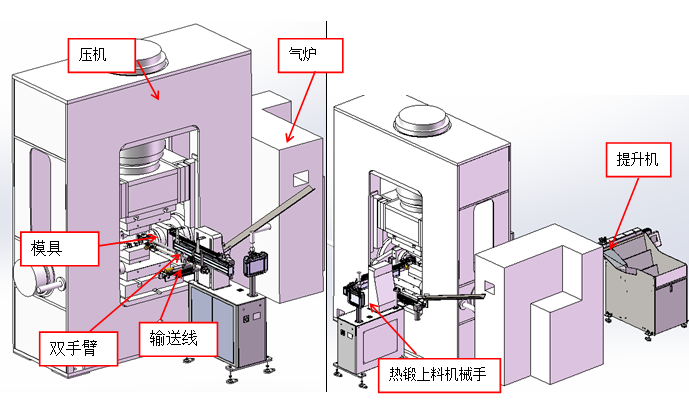 压机

气炉

模具

双手臂

输送线

提升机

热锻上料机械手